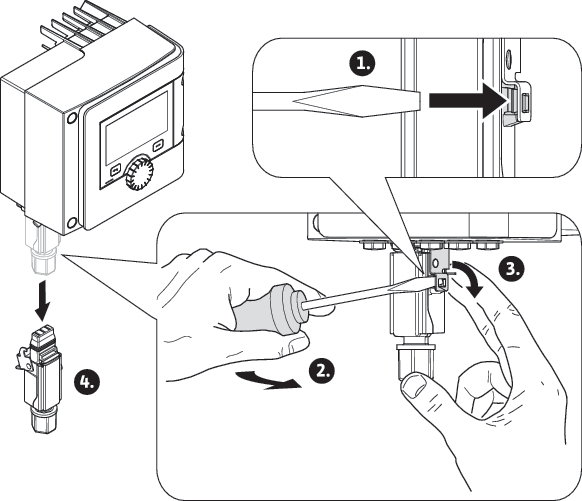 1.

3.

2.

4.