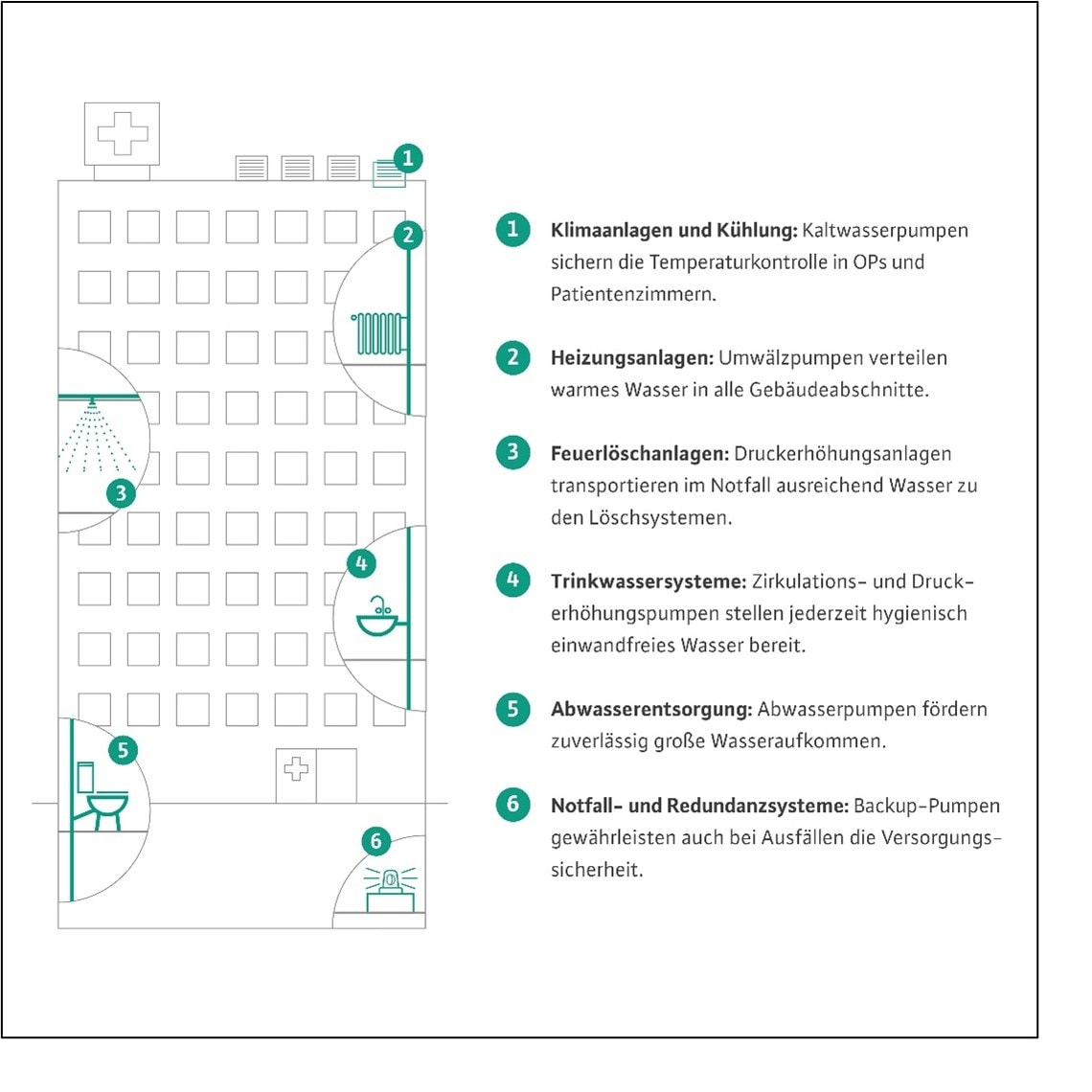 1
2
3
4
5
6

1 **Klimaanlagen und Kühlung:** Kaltwasserpumpen sichern die Temperaturkontrolle in OPs und Patientenzimmern.

2 **Heizungsanlagen:** Umwälzpumpen verteilen warmes Wasser in alle Gebäudeabschnitte.

3 **Feuerlöschanlagen:** Druckerhöhungsanlagen transportieren im Notfall ausreichend Wasser zu den Löschsystemen.

4 **Trinkwassersysteme:** Zirkulations- und Druckerhöhungspumpen stellen jederzeit hygienisch einwandfreies Wasser bereit.

5 **Abwasserentsorgung:** Abwasserpumpen fördern zuverlässig große Wasseraufkommen.

6 **Notfall- und Redundanzsysteme:** Backup-Pumpen gewährleisten auch bei Ausfällen die Versorgungssicherheit.