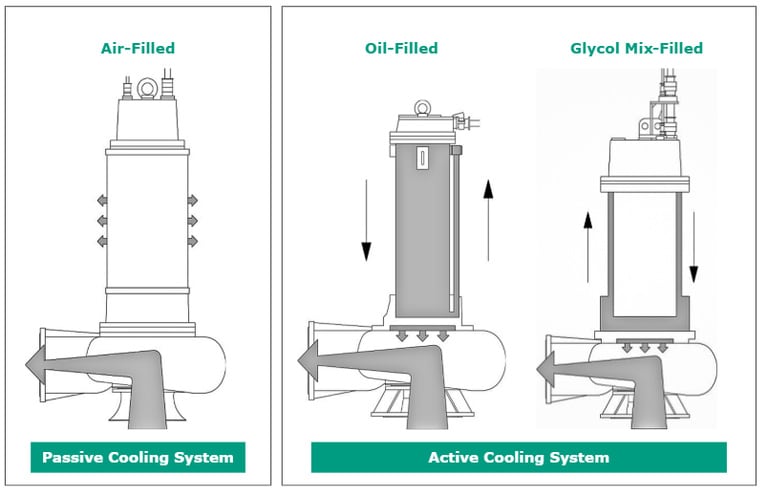 Air-Filled

Passive Cooling System

Oil-Filled

Glycol Mix-Filled

Active Cooling System