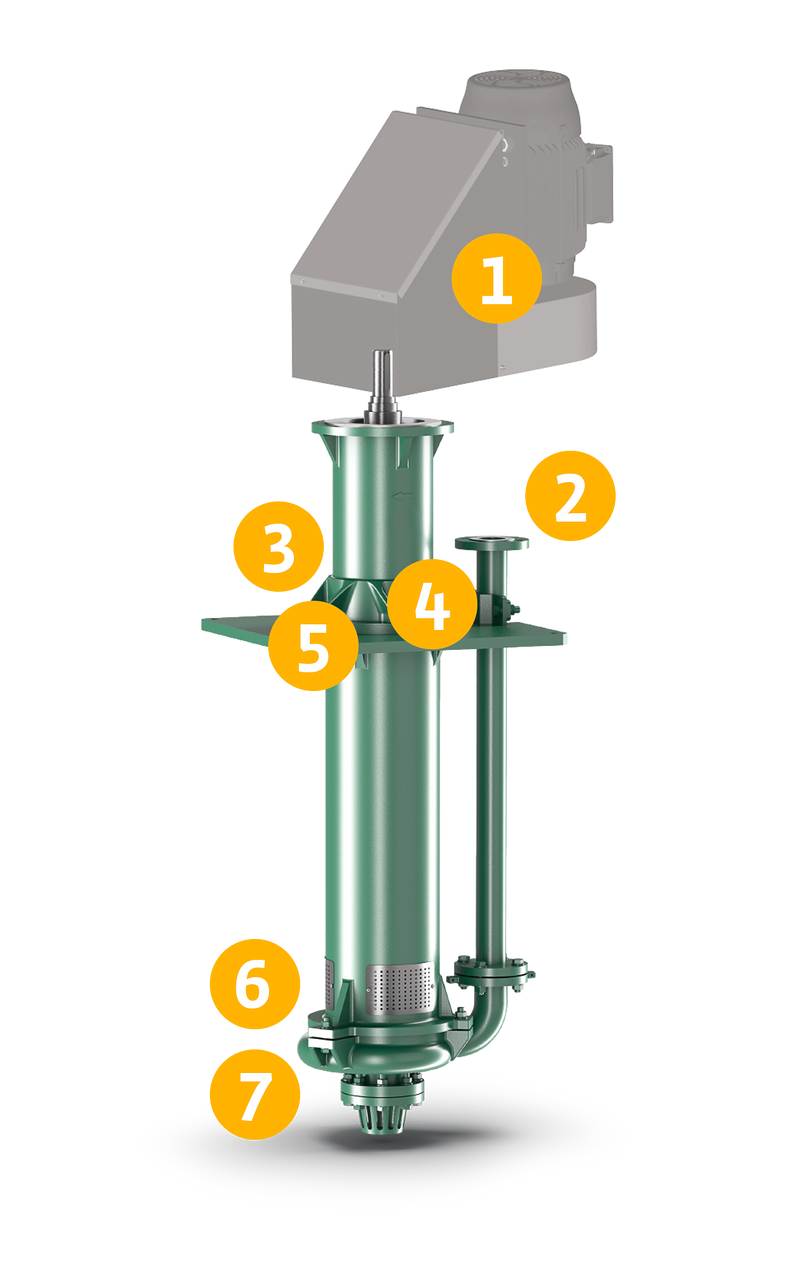 1
2
3
4
5
6
7