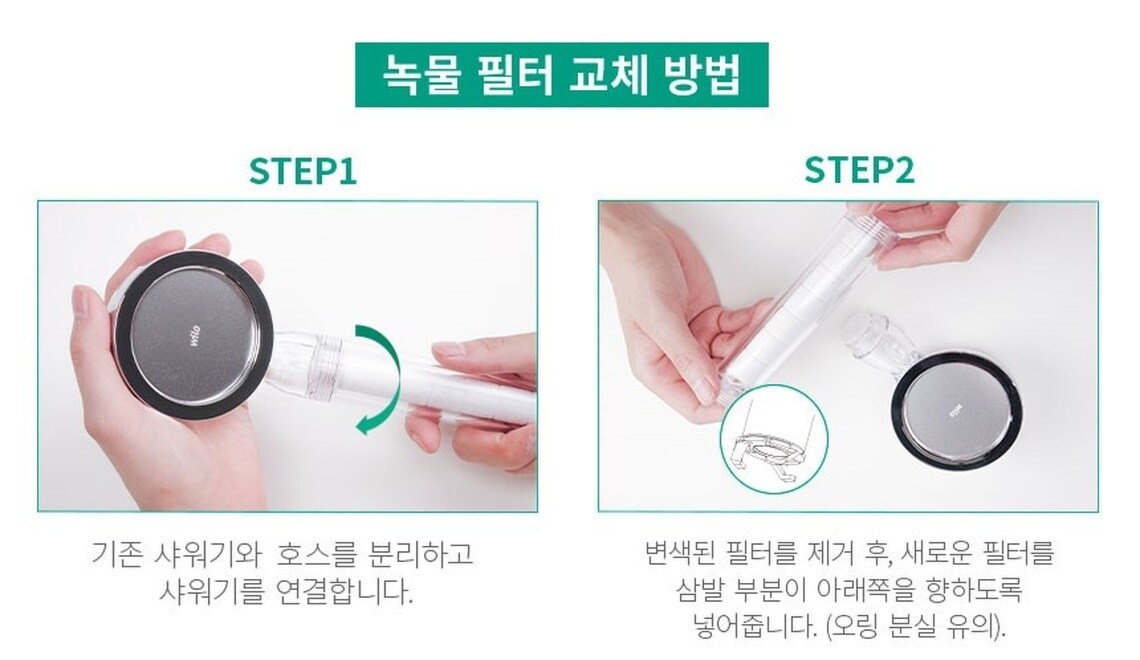 녹물 필터 교체 방법

STEP1

wilo

기존 샤워기와  호스를 분리하고 샤워기를 연결합니다.

STEP2

wilo

변색된 필터를 제거 후, 새로운 필터를 삼발 부분이 아래쪽을 향하도록 넣어줍니다. (오링 분실 유의).