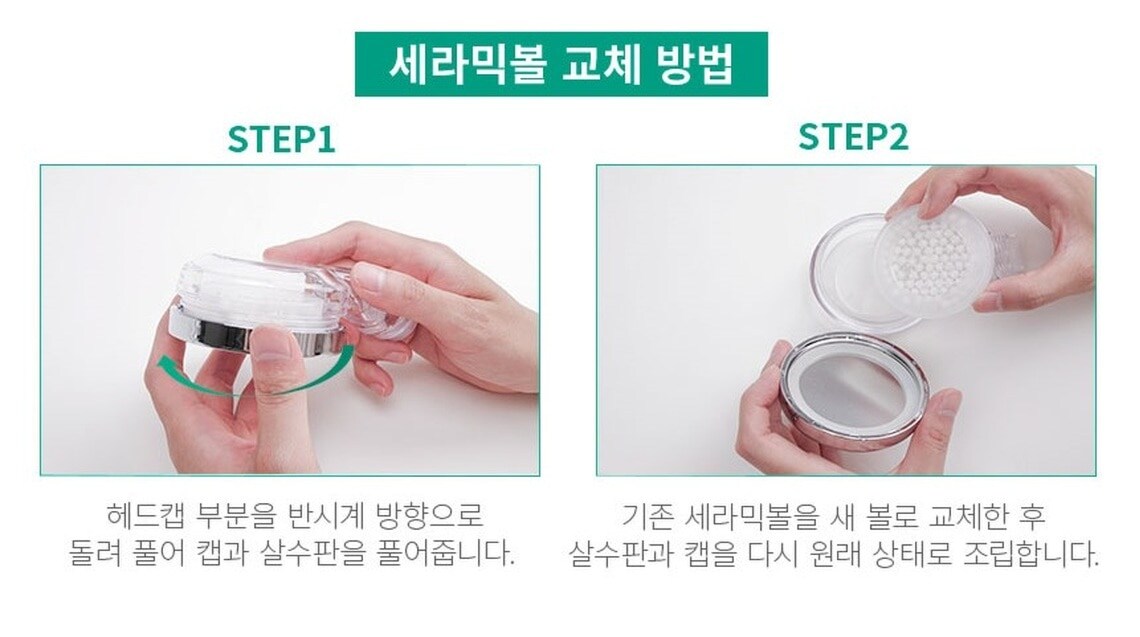 세라믹볼 교체 방법

STEP1

헤드캡 부분을 반시계 방향으로 돌려 풀어 캡과 살수판을 풀어줍니다.

STEP2

기존 세라믹볼을 새 볼로 교체한 후 살수판과 캡을 다시 원래 상태로 조립합니다.