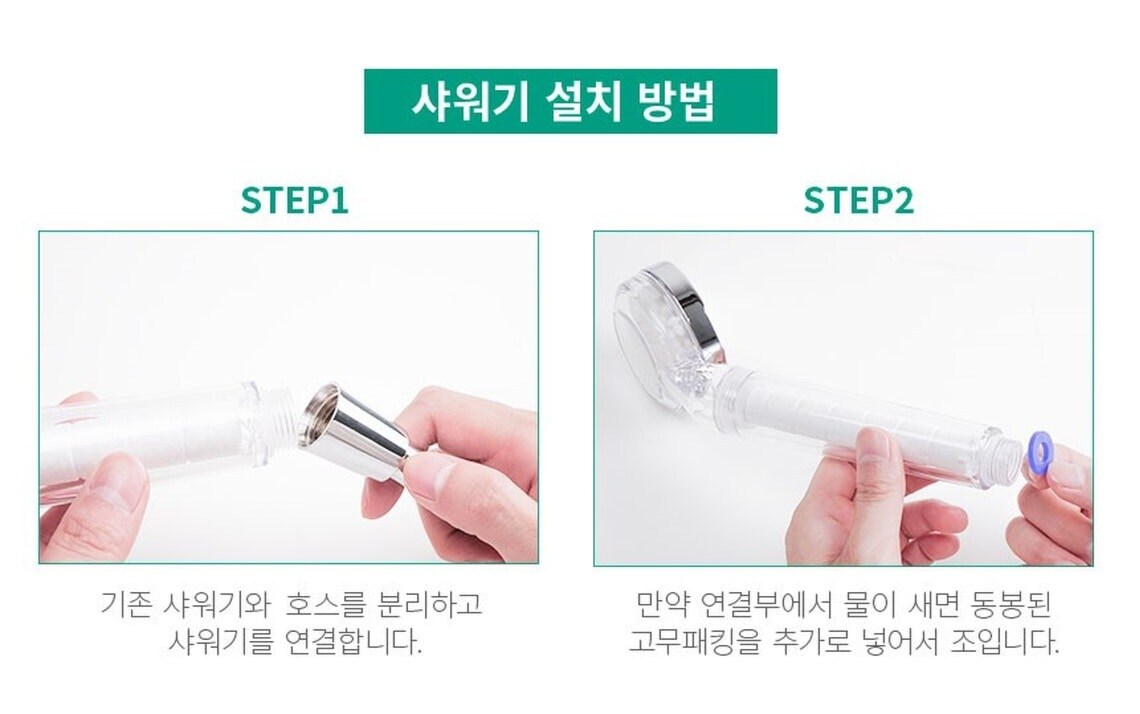 샤워기 설치 방법

STEP1

기존 샤워기와 호스를 분리하고
샤워기를 연결합니다.

STEP2

만약 연결부에서 물이 새면 동봉된
고무패킹을 추가로 넣어서 조입니다.